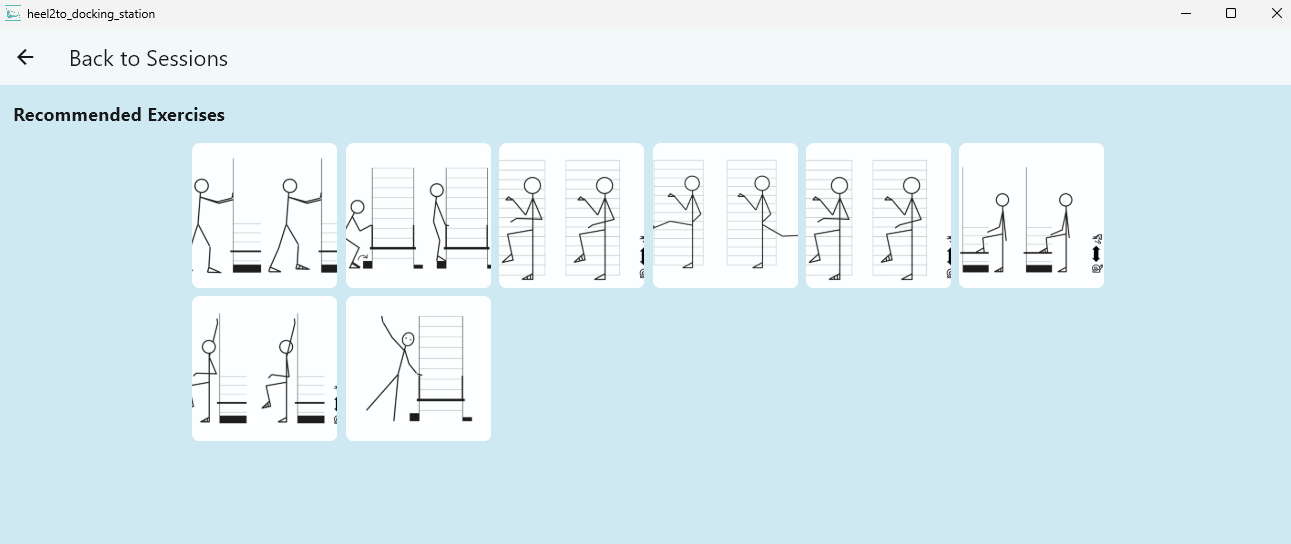 heel2to_docking_station

Back to Sessions

Recommended Exercises